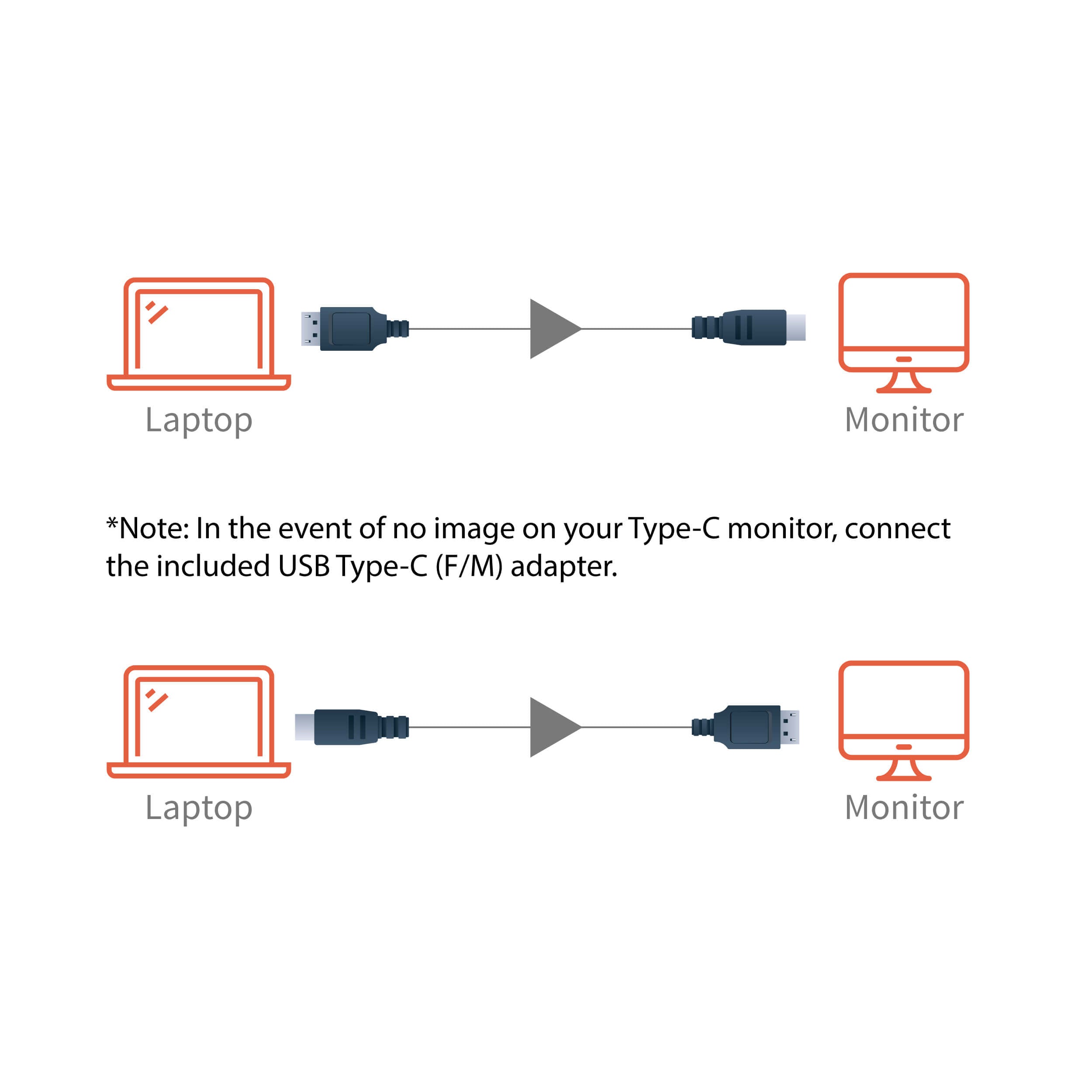 Laptop

Monitor

*Note: In the event of no image on your Type-C monitor, connect the included USB Type-C (F/M) adapter.

Laptop

Monitor